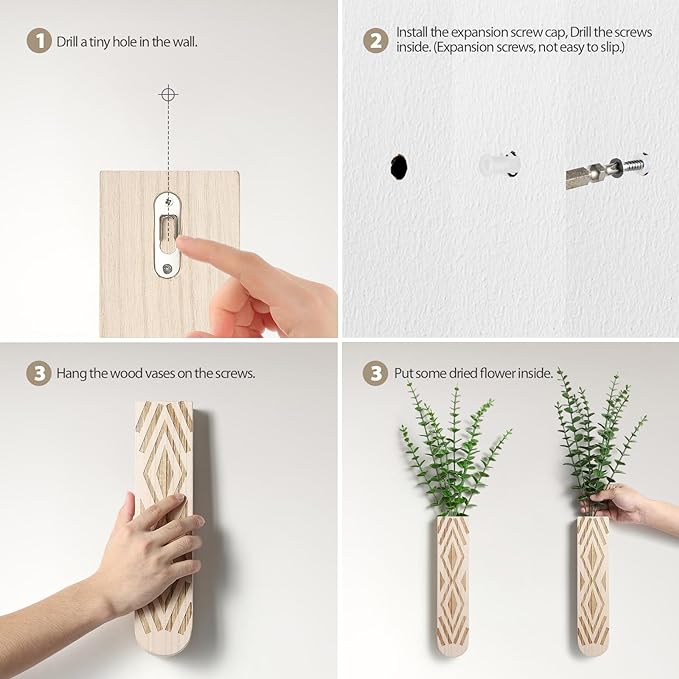 1 Drill a tiny hole in the wall.

2 Install the expansion screw cap, Drill the screws inside. (Expansion screws, not easy to slip.)

3 Hang the wood vases on the screws.

3 Put some dried flower inside.